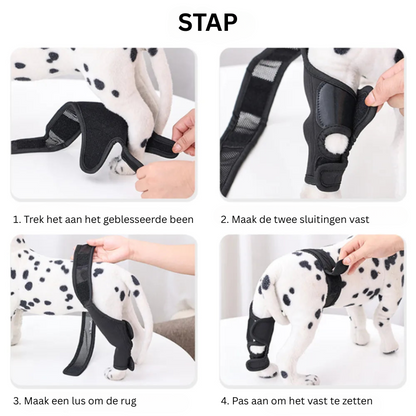 STAP

1. Trek het aan het geblesseerde been

2. Maak de twee sluitingen vast

3. Maak een lus om de rug

4. Pas aan om het vast te zetten