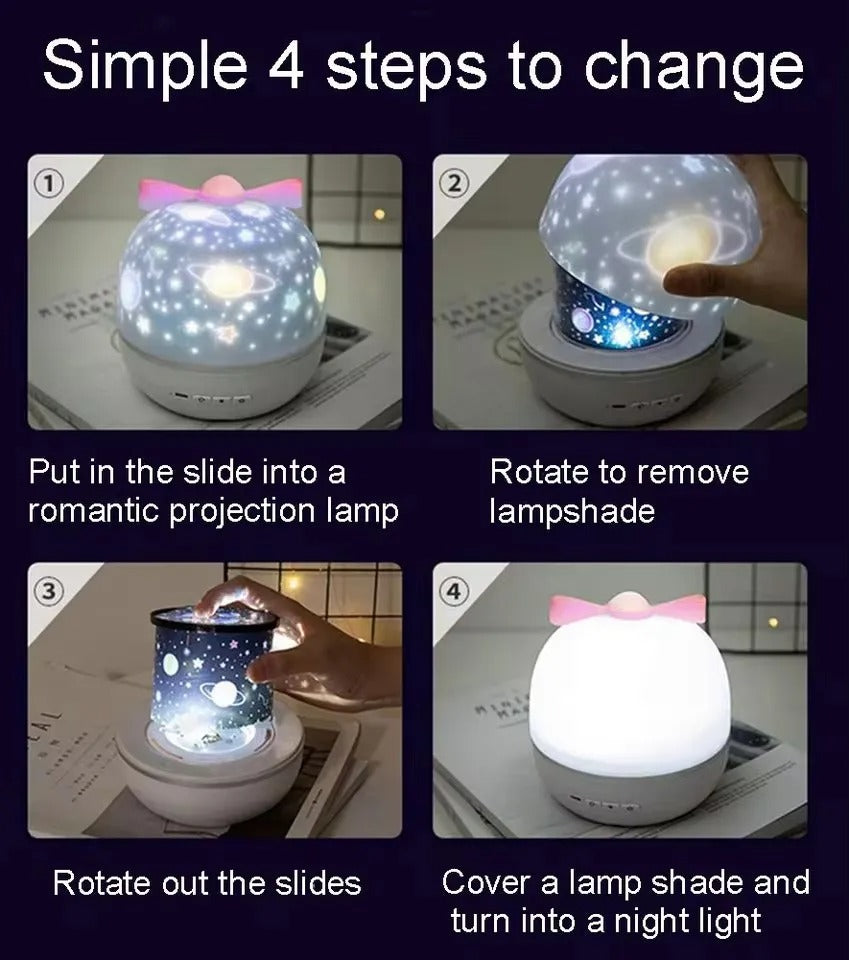 Simple 4 steps to change

①

Put in the slide into a romantic projection lamp

②

Rotate to remove lampshade

③

Rotate out the slides

④

Cover a lamp shade and turn into a night light