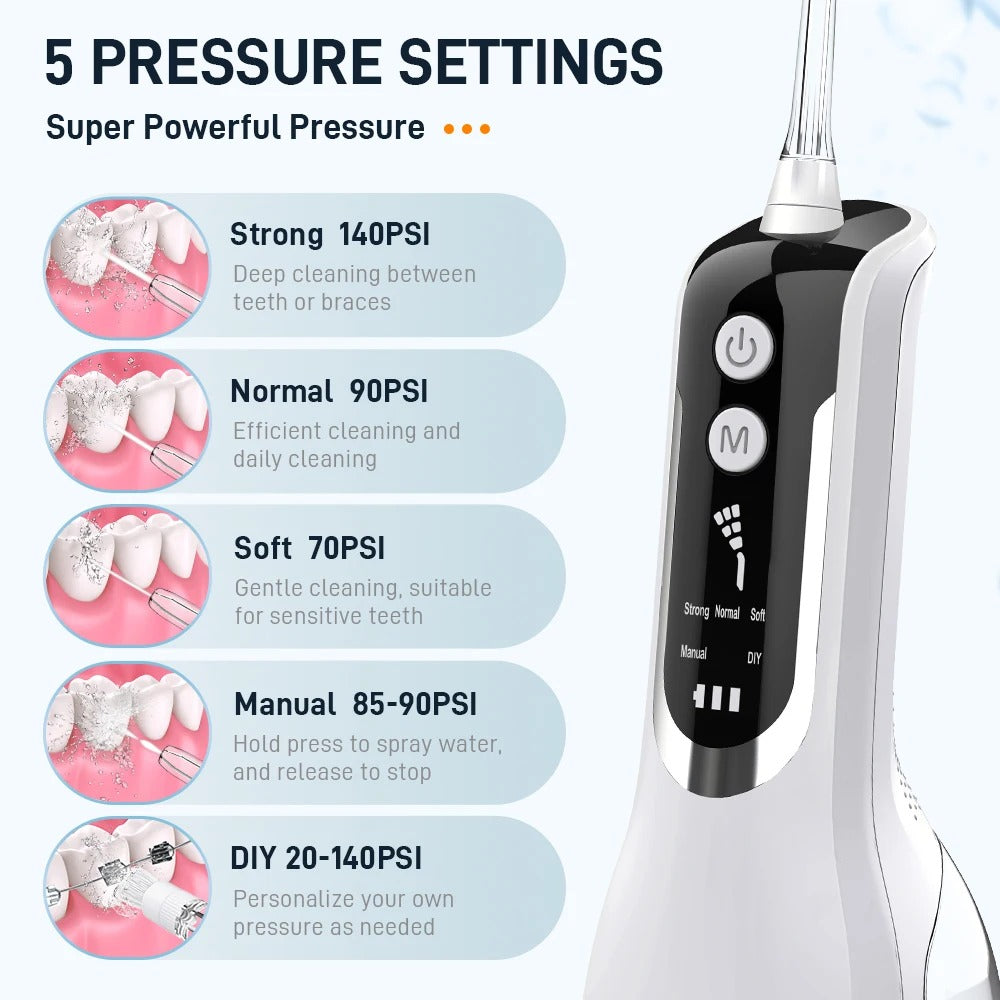 5 PRESSURE SETTINGS

Super Powerful Pressure

Strong 140PSI

Deep cleaning between teeth or braces

Normal 90PSI

Efficient cleaning and daily cleaning

Soft 70PSI

Gentle cleaning, suitable for sensitive teeth

Manual 85-90PSI

Hold press to spray water, and release to stop

DIY 20-140PSI

Personalize your own pressure as needed

M

Strong Normal Soft

Manual DIY